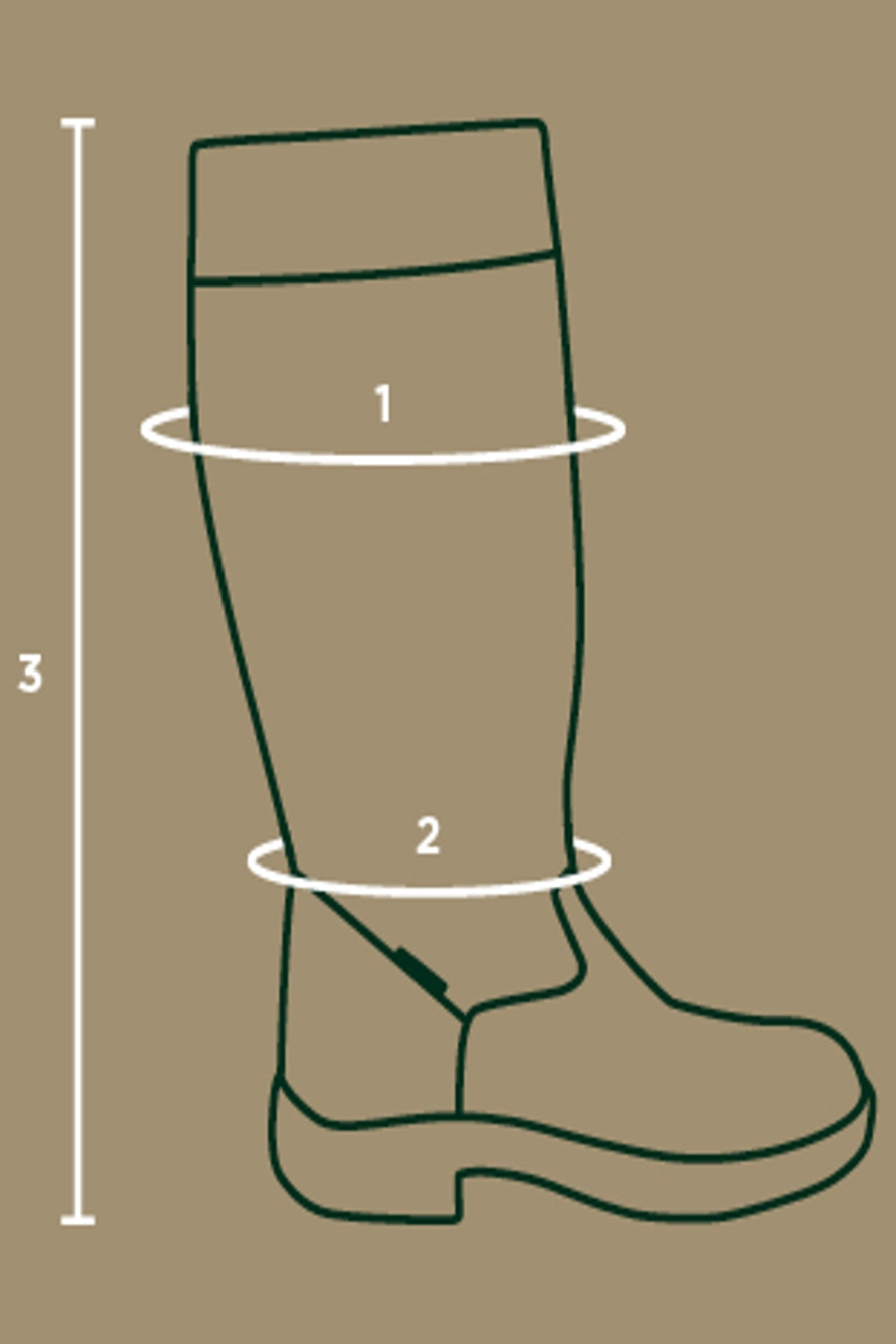 1
3
2